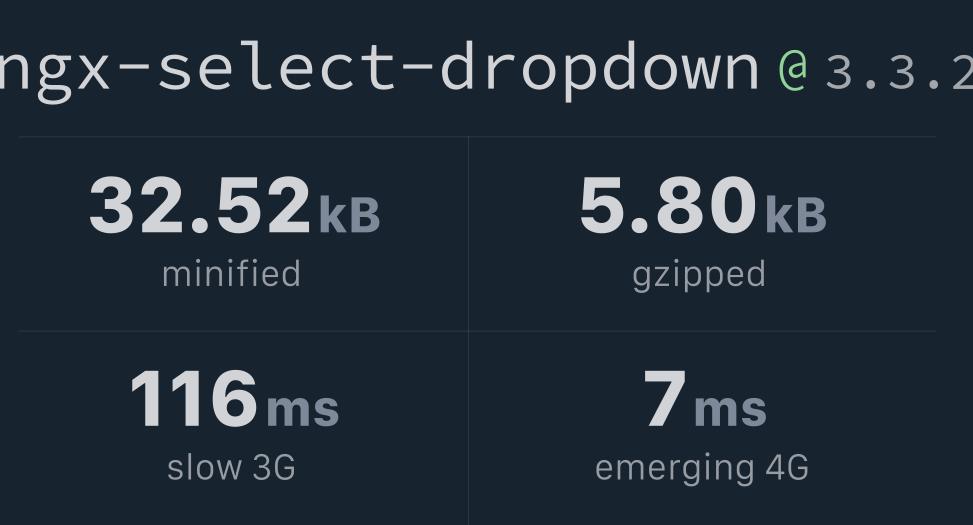 ngx-select-dropdown @ 3.3.2

| 32.52 kB minified | 5.80 kB gzipped |
|---|---|
| 116 ms slow 3G | 7 ms emerging 4G |