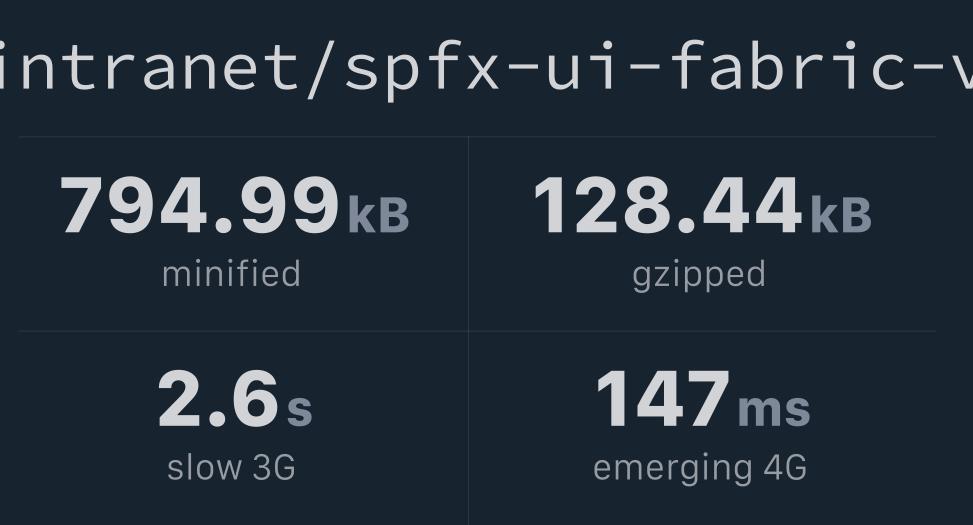 intranet/spfx-ui-fabric-v

794.99 kB
minified

128.44 kB
gzipped

2.6 s
slow 3G

147 ms
emerging 4G