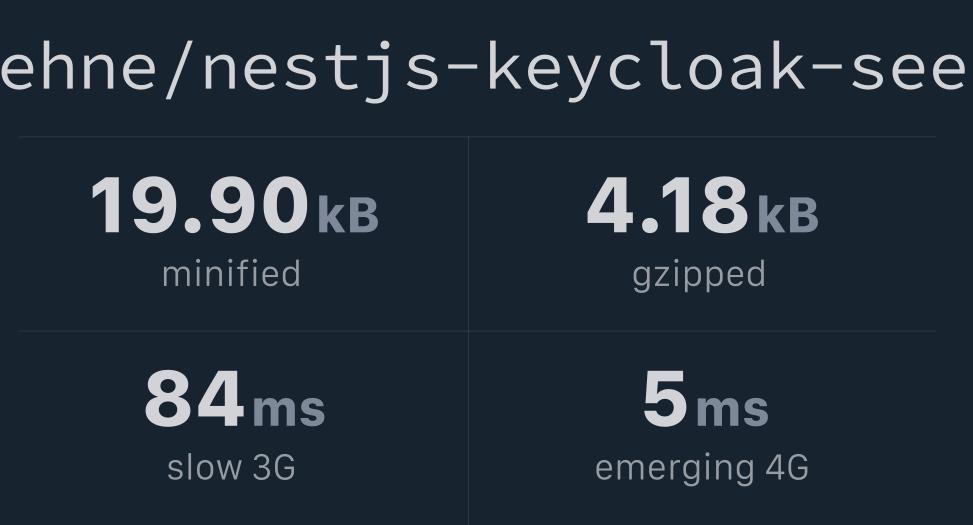 ehne/nestjs-keycloak-see

19.90 kB
minified

4.18 kB
gzipped

84 ms
slow 3G

5 ms
emerging 4G