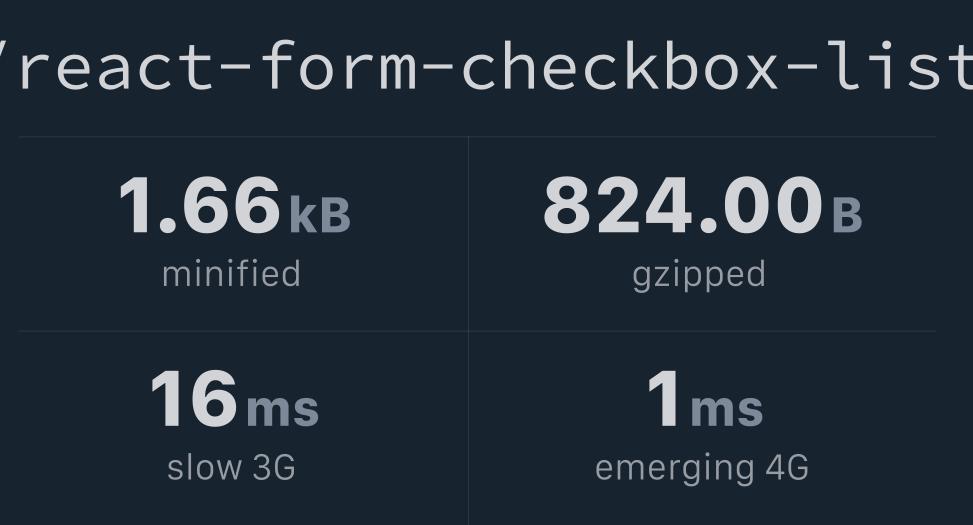 /react-form-checkbox-list

| 1.66 kB minified | 824.00 B gzipped |
|---|---|
| 16 ms slow 3G | 1 ms emerging 4G |