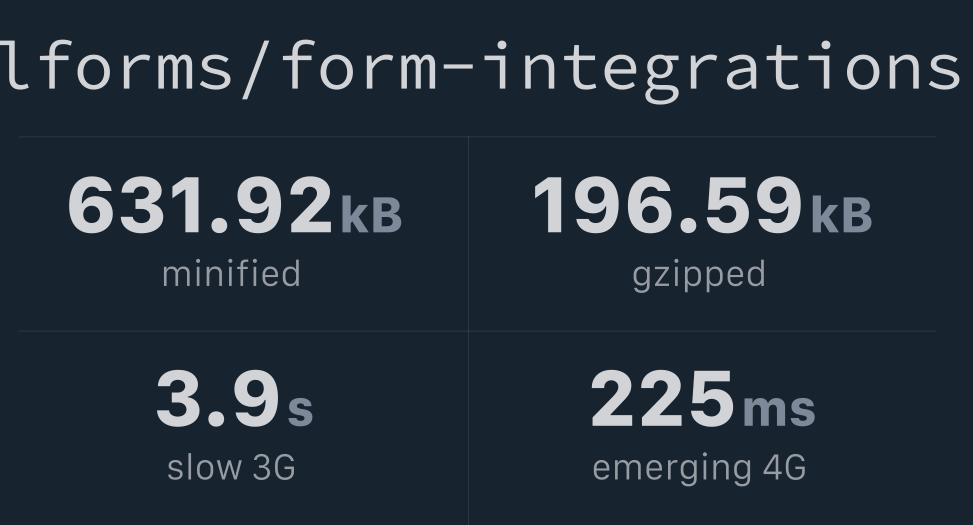 lforms/form-integrations

| 631.92 kB minified | 196.59 kB gzipped |
|---|---|
| 3.9 s slow 3G | 225 ms emerging 4G |