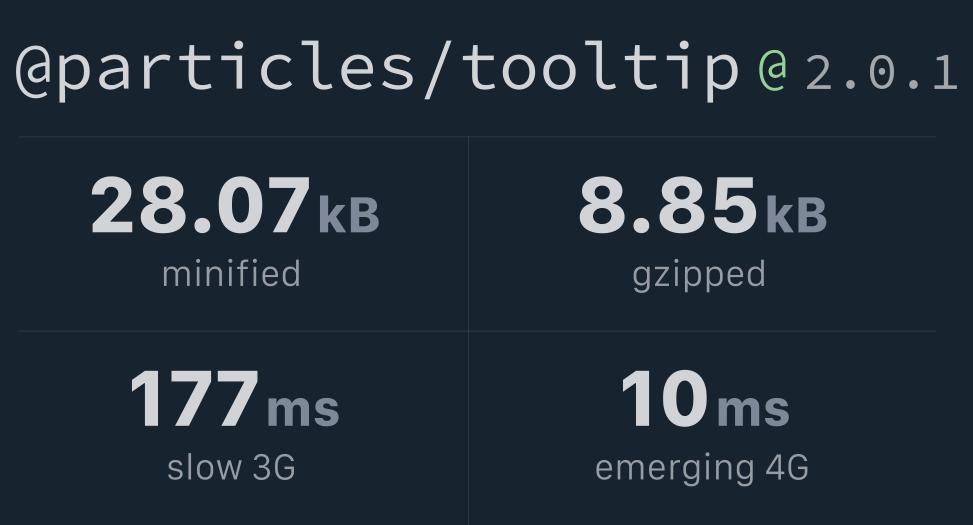 @particles/tooltip@2.0.1

| 28.07 kB minified | 8.85 kB gzipped |
|---|---|
| 177 ms slow 3G | 10 ms emerging 4G |