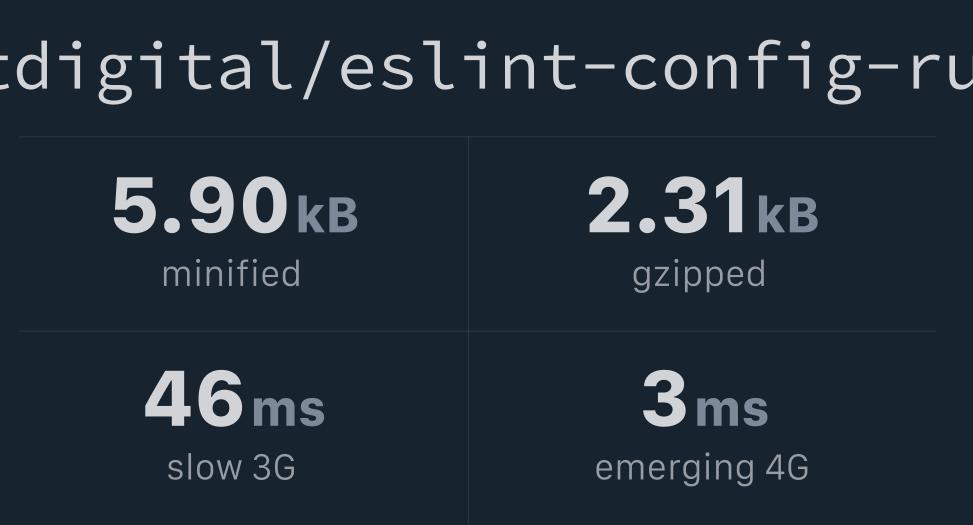 tdigital/eslint-config-ru

5.90 kB
minified

2.31 kB
gzipped

46 ms
slow 3G

3 ms
emerging 4G