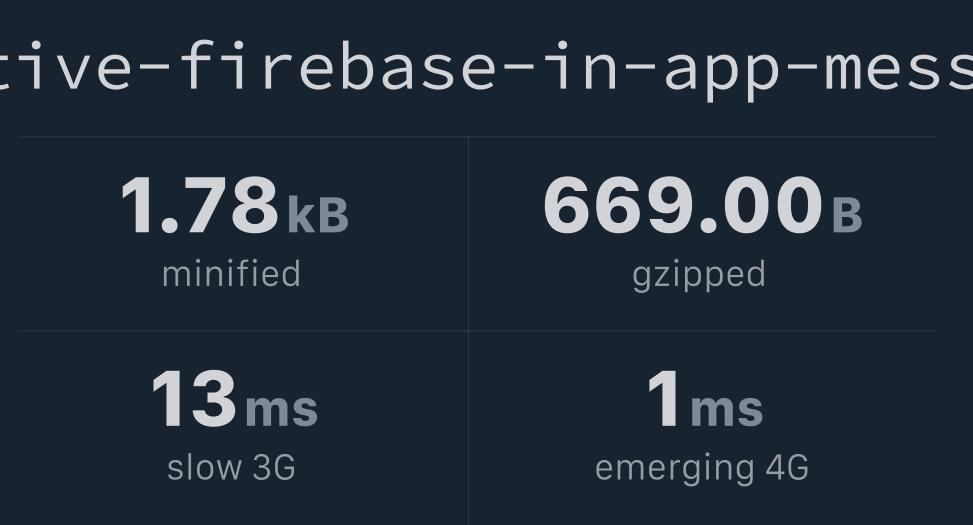 tive-firebase-in-app-mess

1.78 kB
minified

669.00 B
gzipped

13 ms
slow 3G

1 ms
emerging 4G