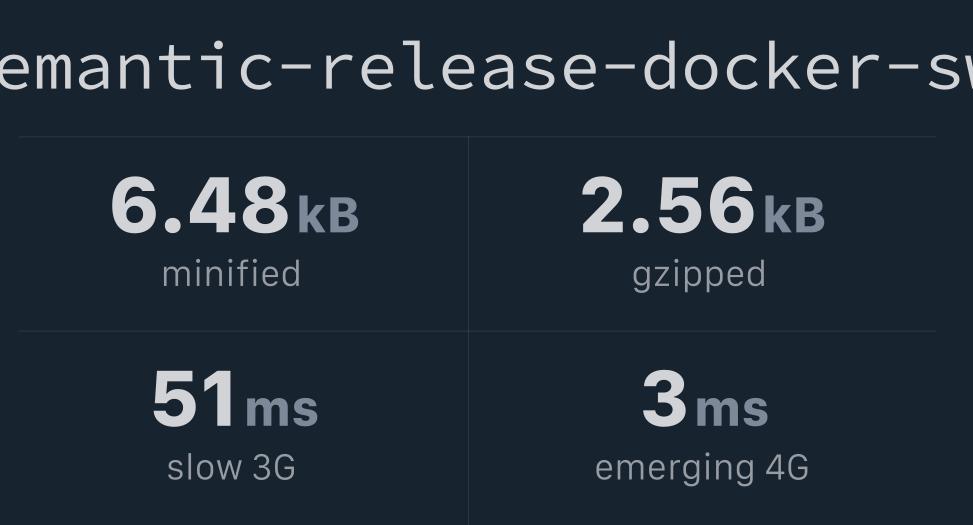 emantic-release-docker-sw

6.48 kB
minified

2.56 kB
gzipped

51 ms
slow 3G

3 ms
emerging 4G